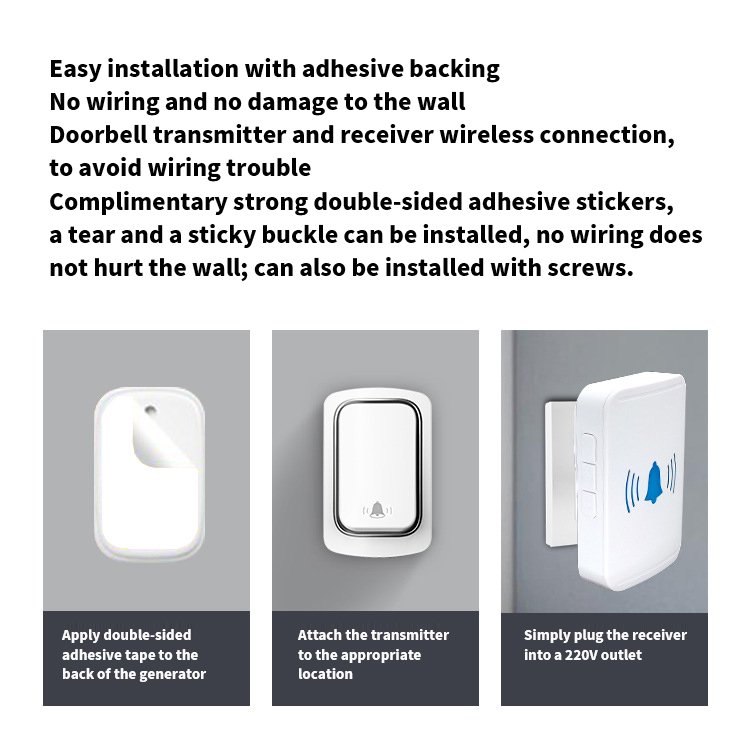 Easy installation with adhesive backing
No wiring and no damage to the wall
Doorbell transmitter and receiver wireless connection, to avoid wiring trouble
Complimentary strong double-sided adhesive stickers, a tear and a sticky buckle can be installed, no wiring does not hurt the wall; can also be installed with screws.

Apply double-sided adhesive tape to the back of the generator

Attach the transmitter to the appropriate location

Simply plug the receiver into a 220V outlet