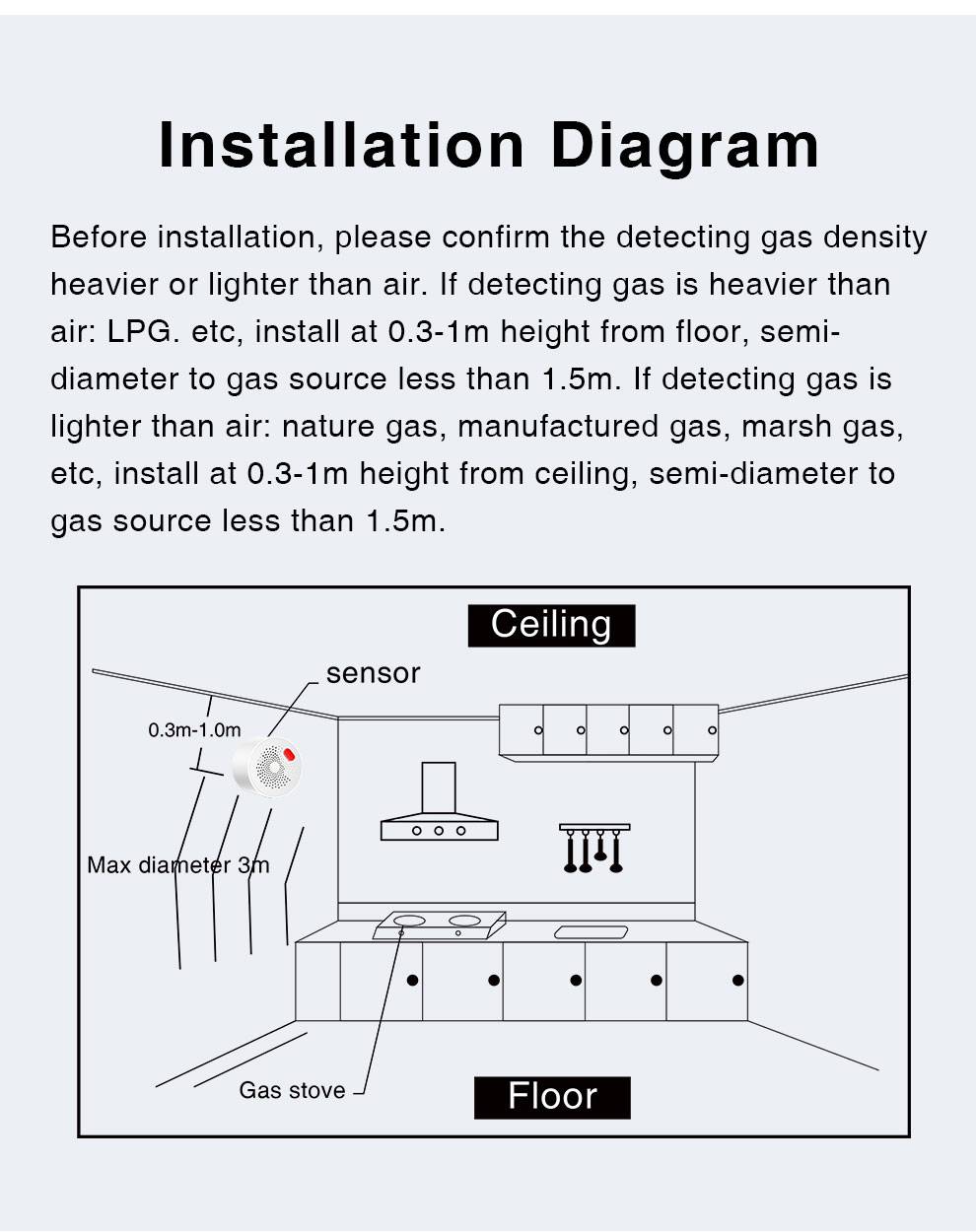 Installation Diagram

Before installation, please confirm the detecting gas density heavier or lighter than air. If detecting gas is heavier than air: LPG. etc, install at 0.3-1m height from floor, semi-diameter to gas source less than 1.5m. If detecting gas is lighter than air: nature gas, manufactured gas, marsh gas, etc, install at 0.3-1m height from ceiling, semi-diameter to gas source less than 1.5m.

Ceiling

sensor

0.3m-1.0m

Max diameter 3m

Gas stove

Floor