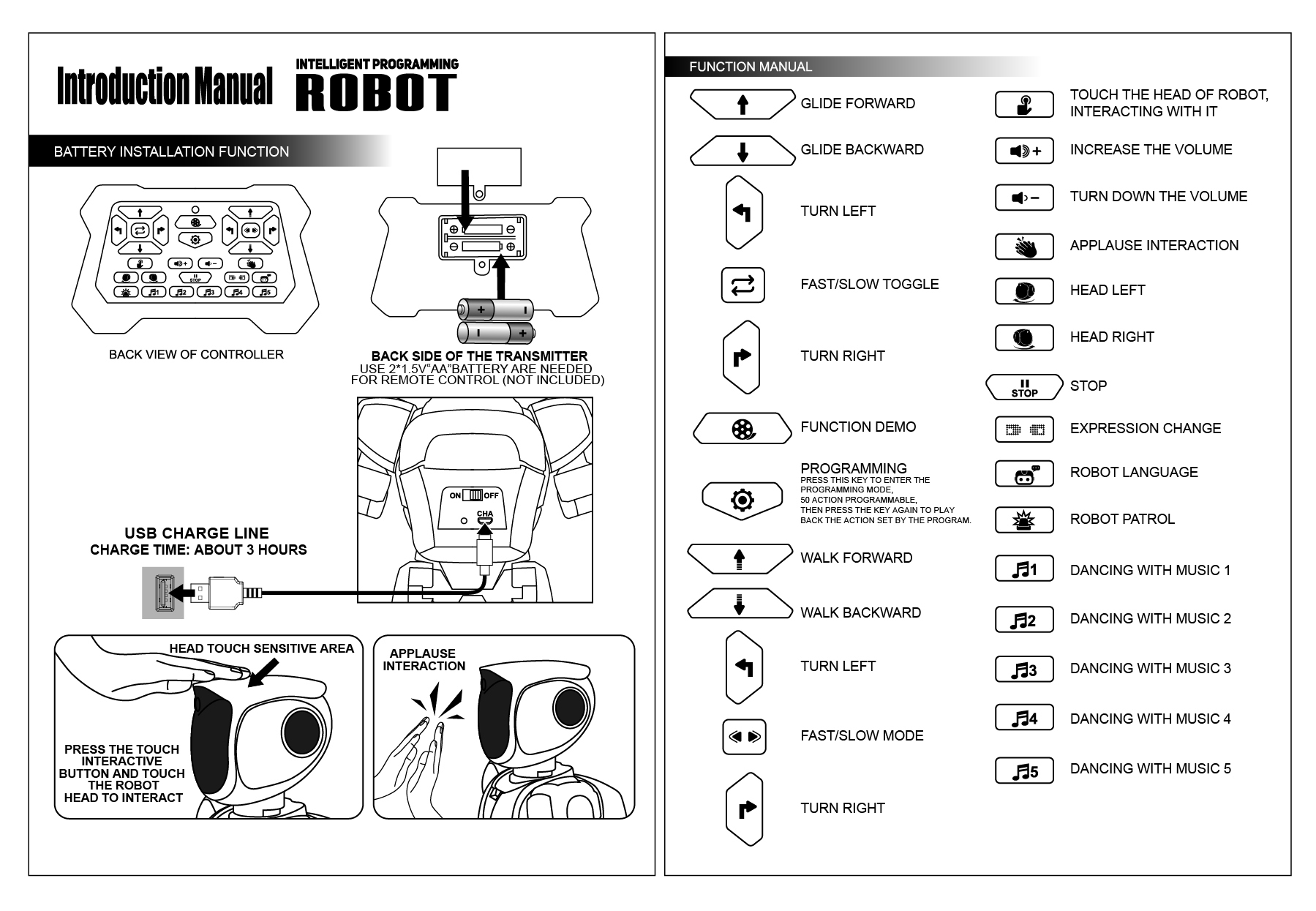 Introduction Manual INTELLIGENT PROGRAMMING ROBOT

BATTERY INSTALLATION FUNCTION

STOP

1 2 3 4 5

BACK VIEW OF CONTROLLER

BACK SIDE OF THE TRANSMITTER
USE 2*1.5V"AA"BATTERY ARE NEEDED FOR REMOTE CONTROL (NOT INCLUDED)

ON OFF
CHA

USB CHARGE LINE
CHARGE TIME: ABOUT 3 HOURS

HEAD TOUCH SENSITIVE AREA

PRESS THE TOUCH INTERACTIVE BUTTON AND TOUCH THE ROBOT HEAD TO INTERACT

APPLAUSE INTERACTION

FUNCTION MANUAL

GLIDE FORWARD

GLIDE BACKWARD

TURN LEFT

FAST/SLOW TOGGLE

TURN RIGHT

FUNCTION DEMO

PROGRAMMING
PRESS THIS KEY TO ENTER THE PROGRAMMING MODE,
50 ACTION PROGRAMMABLE,
THEN PRESS THE KEY AGAIN TO PLAY BACK THE ACTION SET BY THE PROGRAM.

WALK FORWARD

WALK BACKWARD

TURN LEFT

FAST/SLOW MODE

TURN RIGHT

TOUCH THE HEAD OF ROBOT, INTERACTING WITH IT

INCREASE THE VOLUME

TURN DOWN THE VOLUME

APPLAUSE INTERACTION

HEAD LEFT

HEAD RIGHT

STOP STOP

EXPRESSION CHANGE

ROBOT LANGUAGE

ROBOT PATROL

1 DANCING WITH MUSIC 1

2 DANCING WITH MUSIC 2

3 DANCING WITH MUSIC 3

4 DANCING WITH MUSIC 4

5 DANCING WITH MUSIC 5