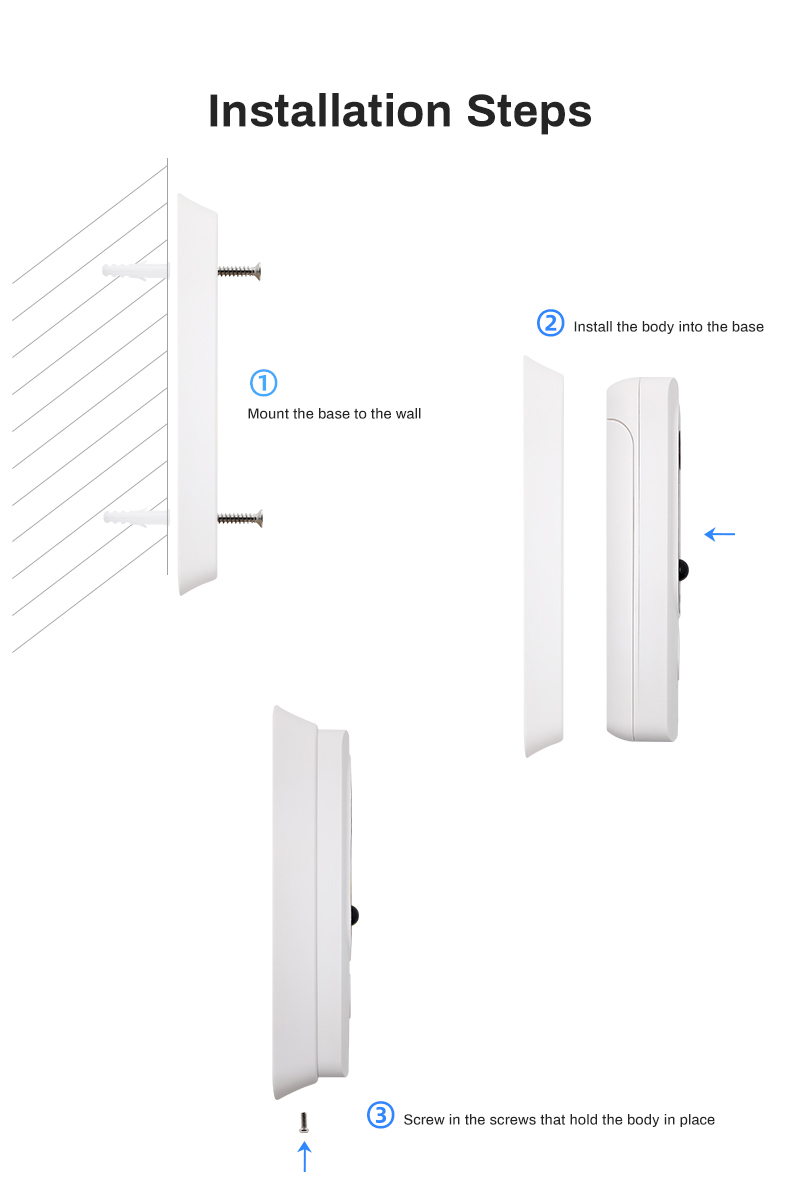 Installation Steps

①
Mount the base to the wall

② Install the body into the base

③ Screw in the screws that hold the body in place