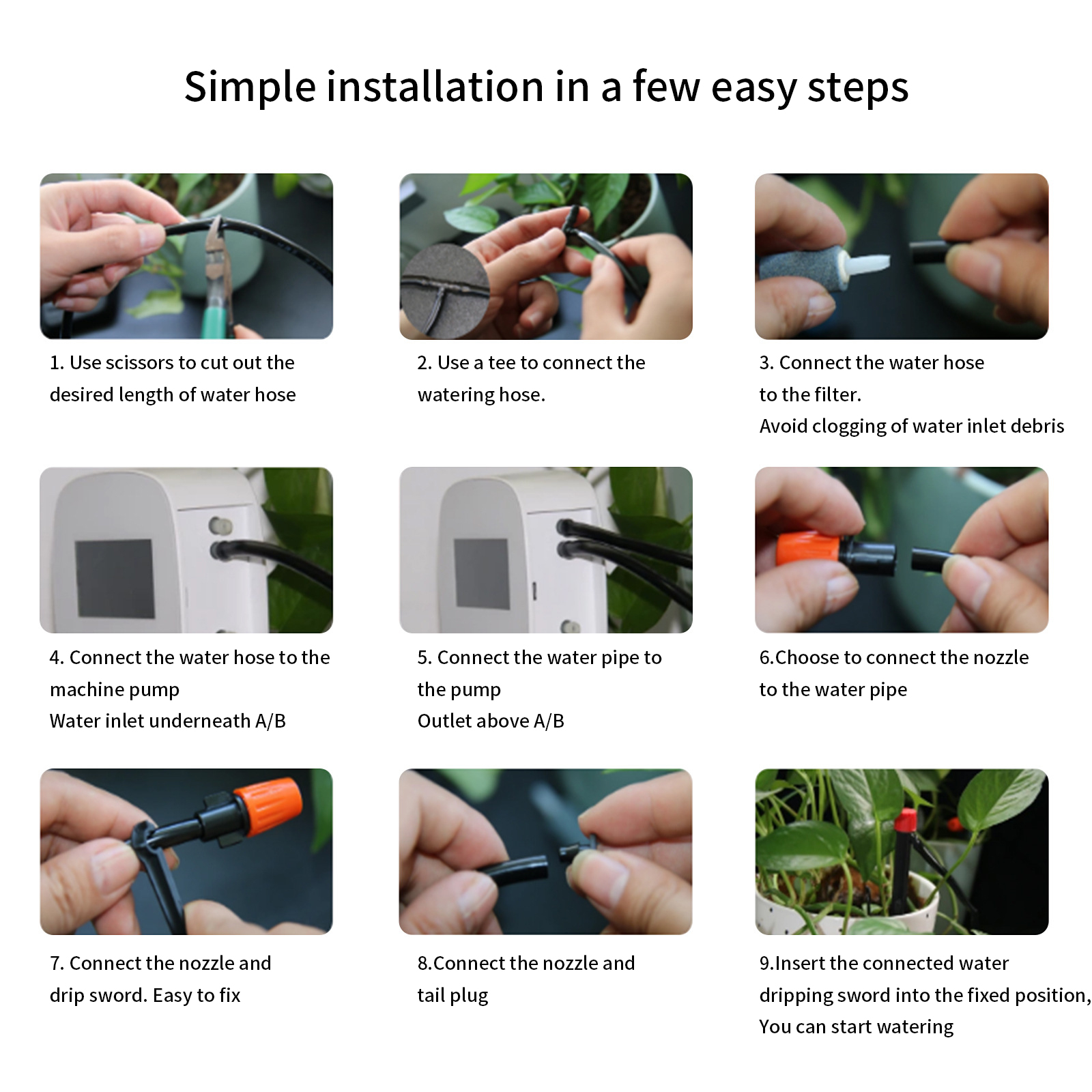 Simple installation in a few easy steps

1. Use scissors to cut out the desired length of water hose

2. Use a tee to connect the watering hose.

3. Connect the water hose to the filter.
Avoid clogging of water inlet debris

4. Connect the water hose to the machine pump
Water inlet underneath A/B

5. Connect the water pipe to the pump
Outlet above A/B

6.Choose to connect the nozzle to the water pipe

7. Connect the nozzle and drip sword. Easy to fix

8.Connect the nozzle and tail plug

9.Insert the connected water dripping sword into the fixed position,
You can start watering